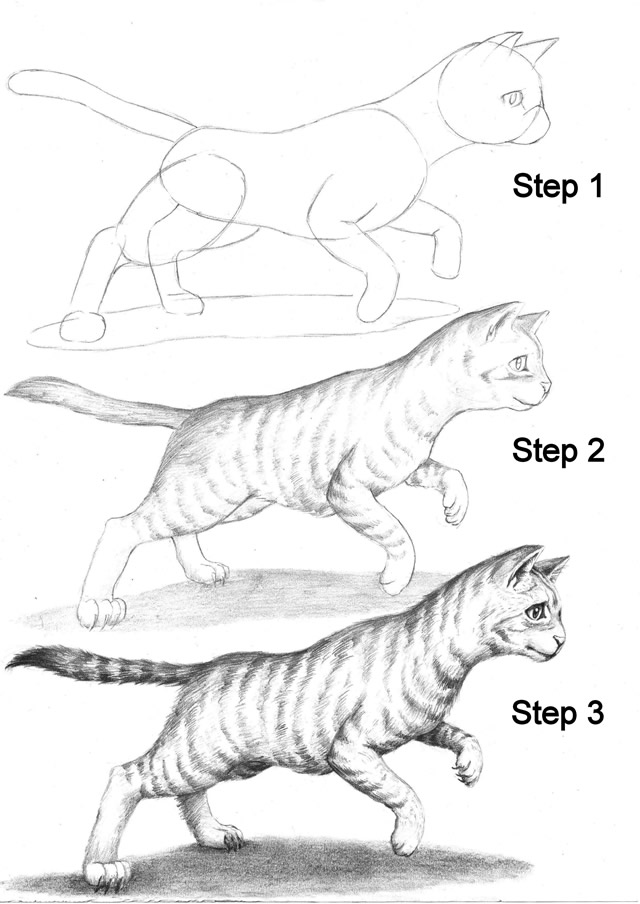 Step 1

Step 2

Step 3